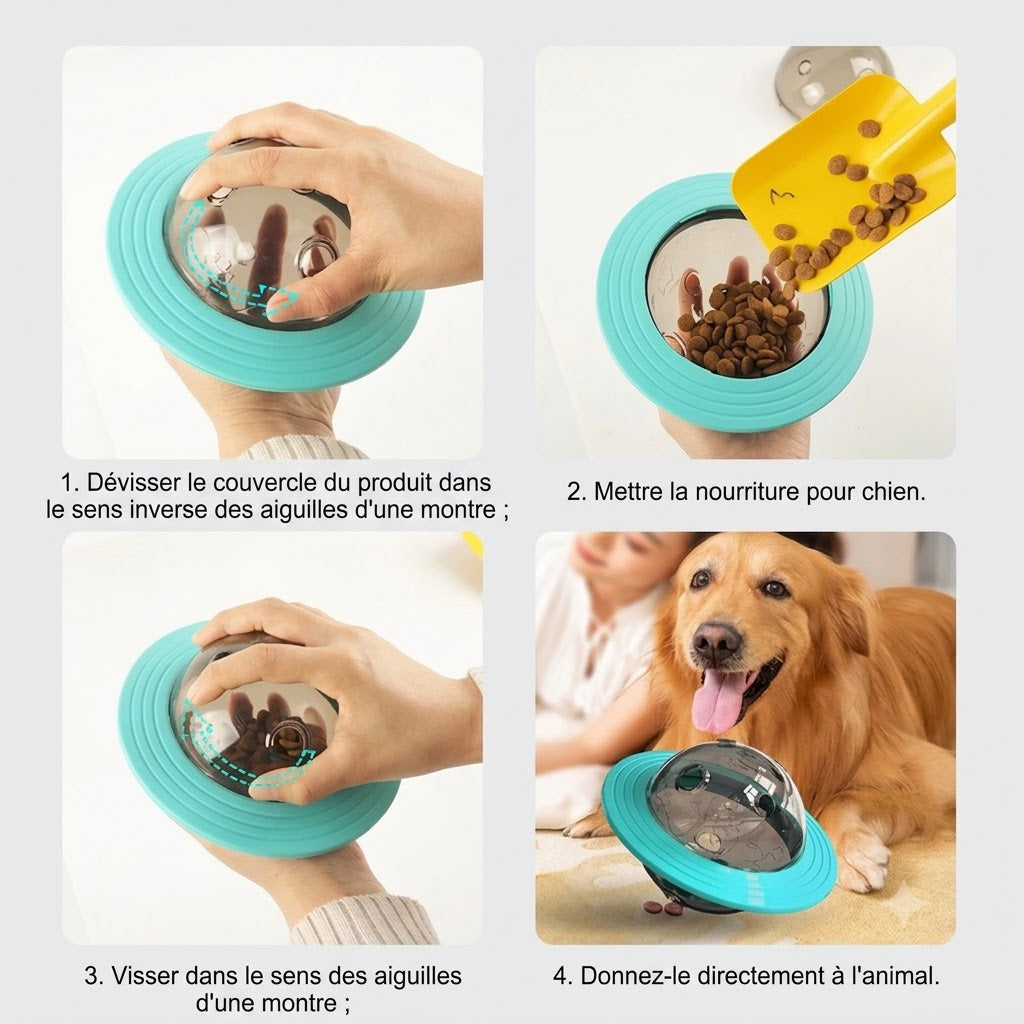 1. Dévisser le couvercle du produit dans le sens inverse des aiguilles d'une montre ;

2. Mettre la nourriture pour chien.

3. Visser dans le sens des aiguilles d'une montre ;

4. Donnez-le directement à l'animal.